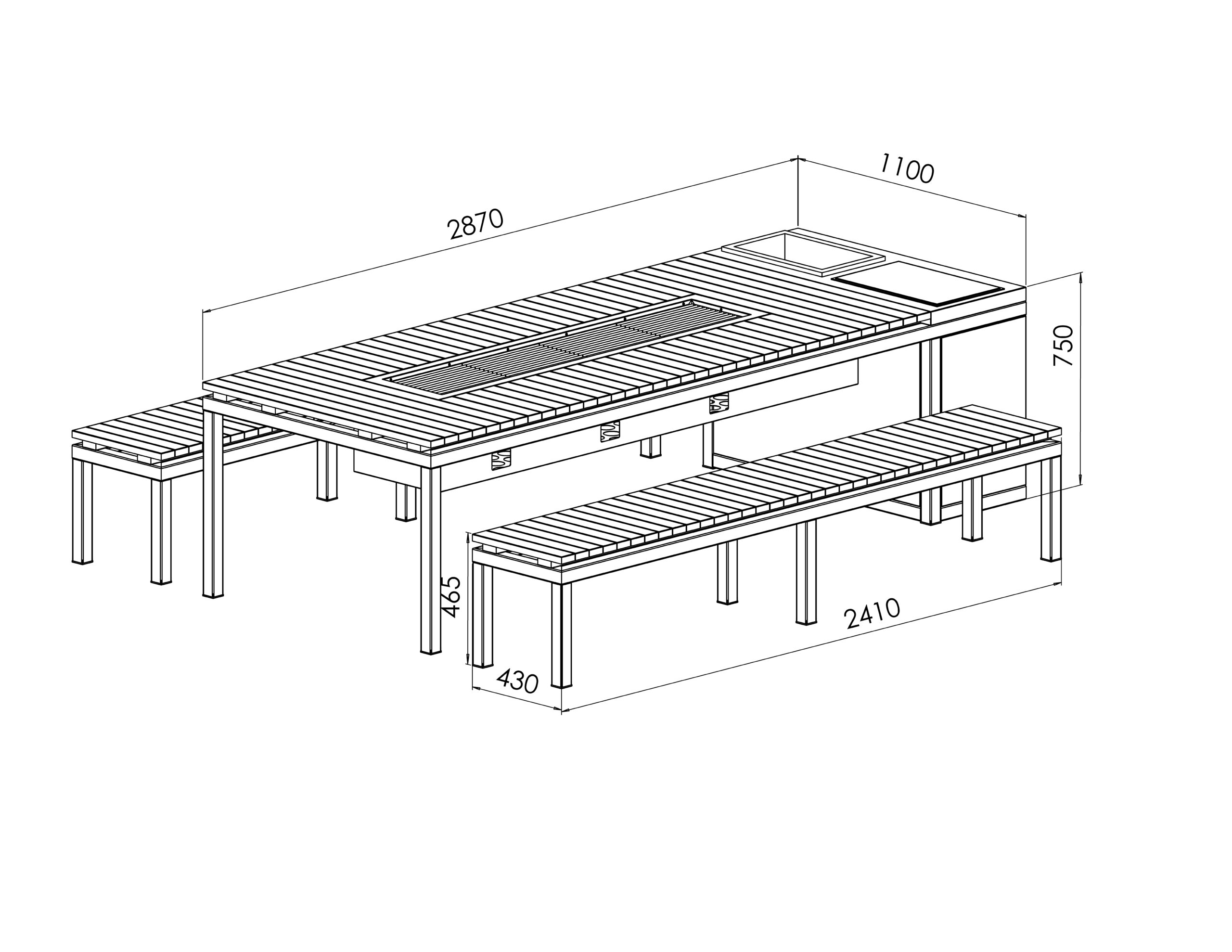 1100
2870
750
465
2410
430